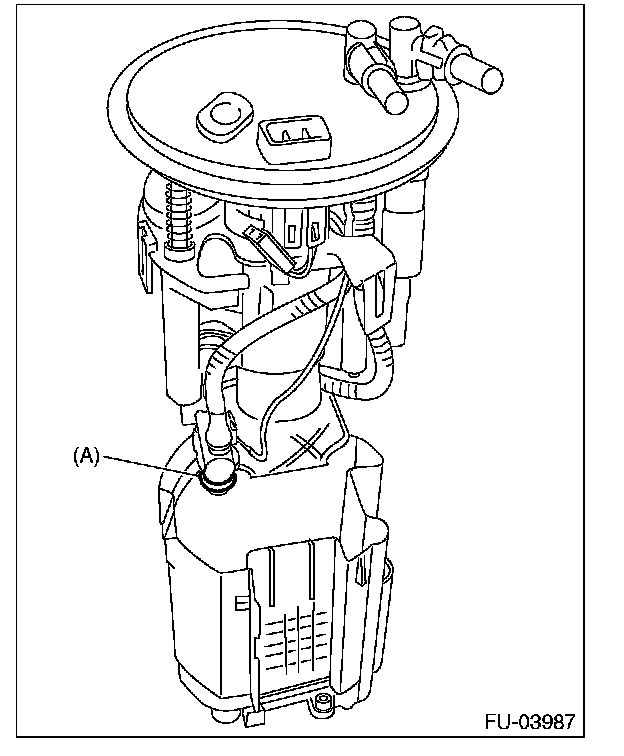 (A)

FU-03987