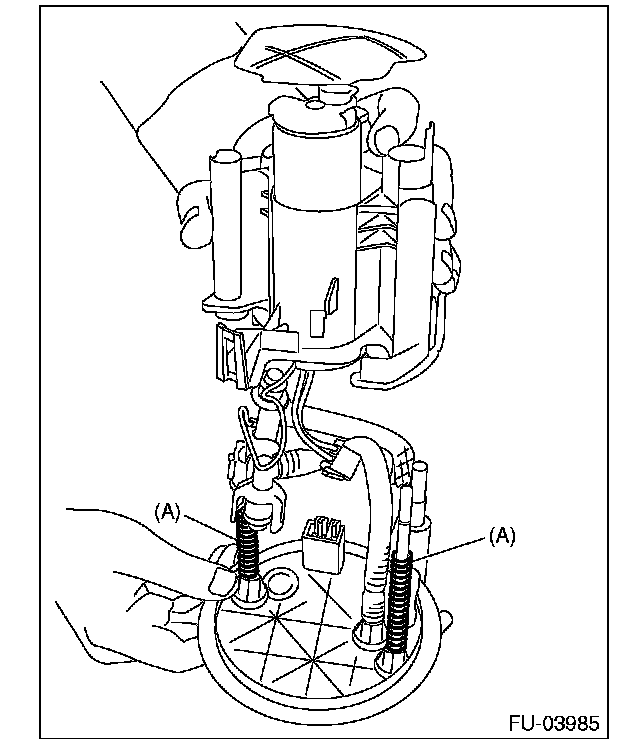 (A)

(A)

FU-03985