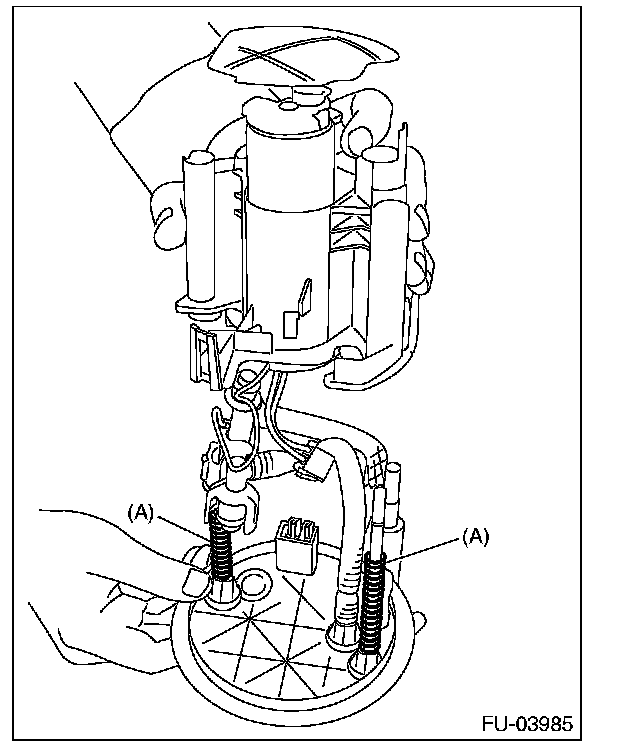 (A)
(A)
FU-03985