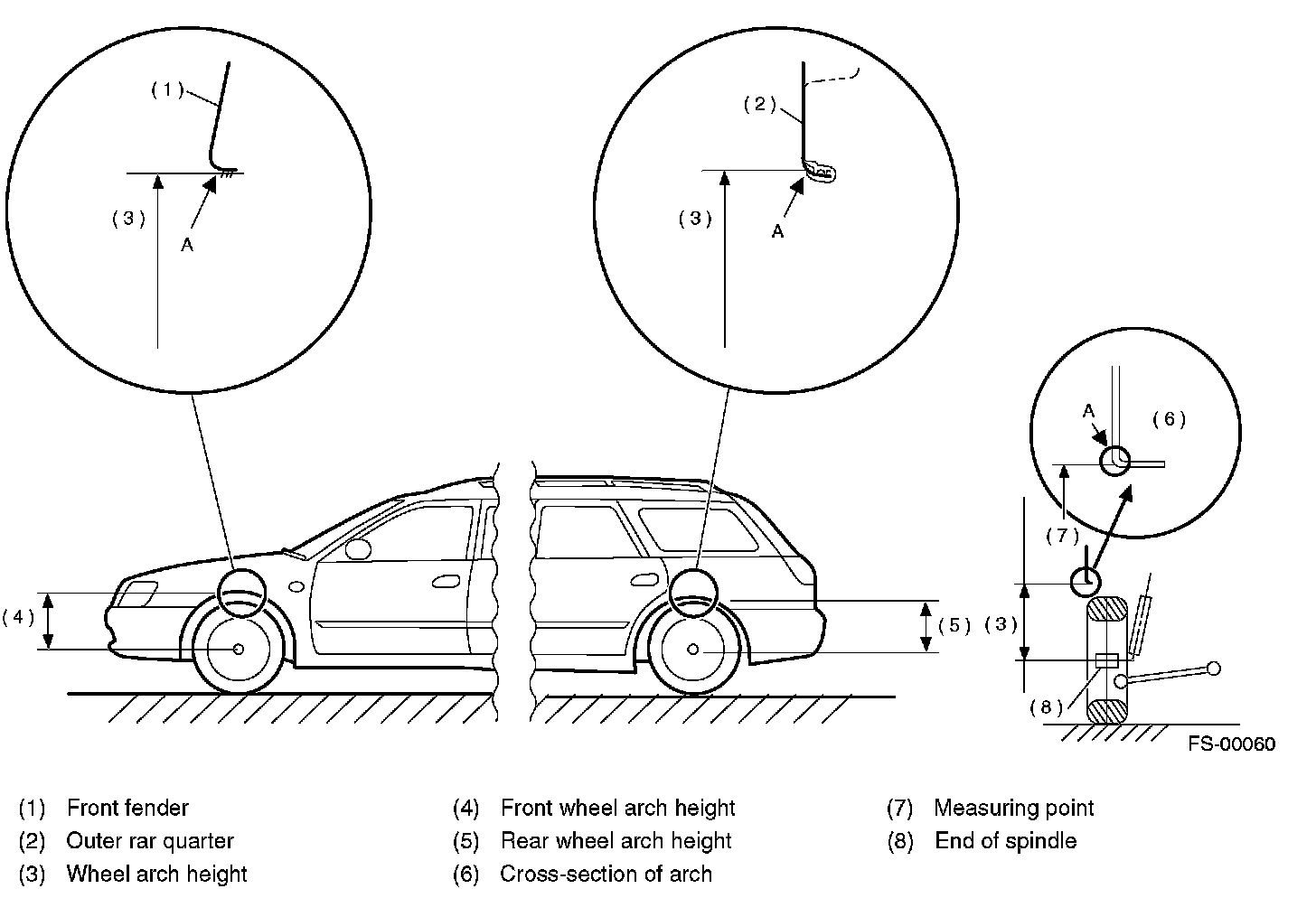 (1)
(3)
A
(2)
(3)
A
A
(6)
(7)
(4)
(5)
(3)
(8)
FS-00060

(1) Front fender
(2) Outer rar quarter
(3) Wheel arch height
(4) Front wheel arch height
(5) Rear wheel arch height
(6) Cross-section of arch
(7) Measuring point
(8) End of spindle