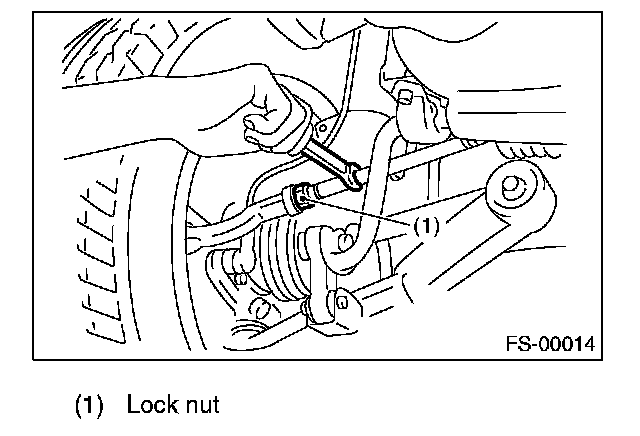 (1)

FS-00014

(1) Lock nut