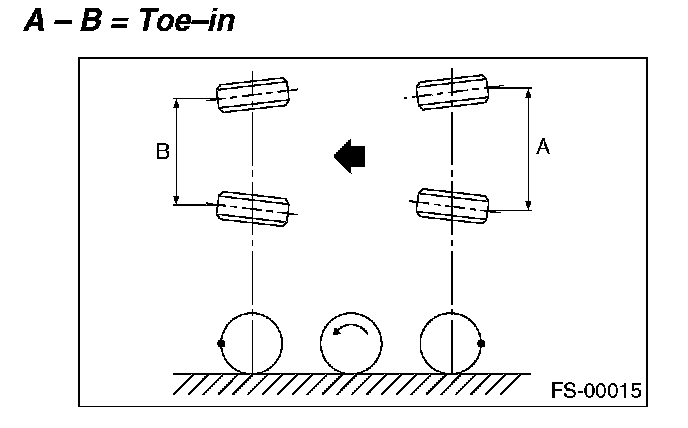 A – B = Toe–in

B

A

FS-00015