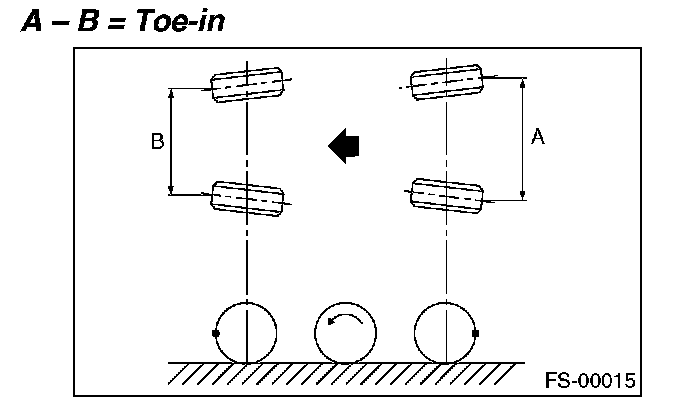 A – B = Toe-in

B

A

FS-00015