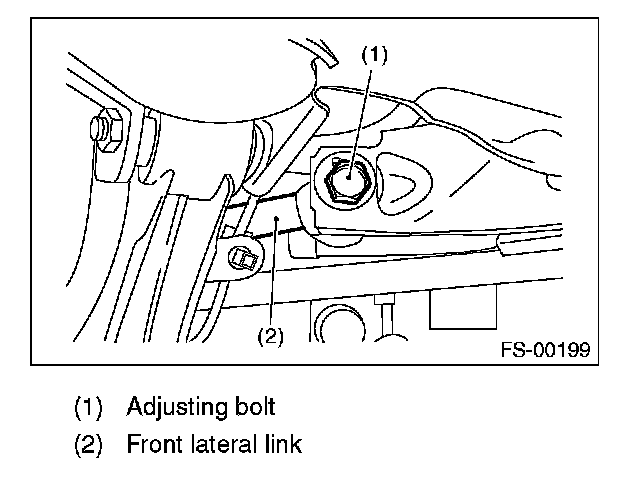 (1)

(2)

FS-00199

(1) Adjusting bolt
(2) Front lateral link