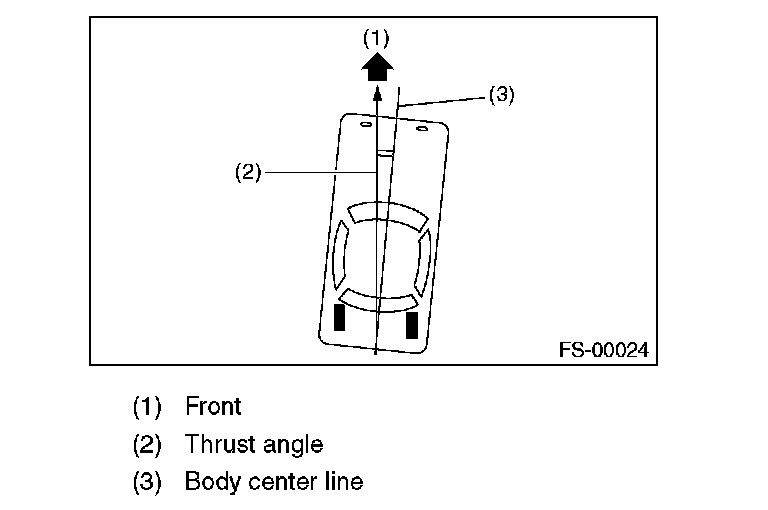 (1)
(3)
(2)
FS-00024

(1) Front
(2) Thrust angle
(3) Body center line