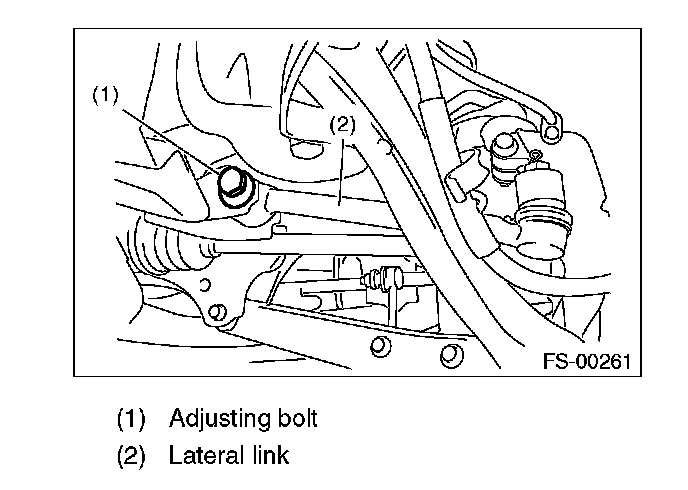 (1)

(2)

FS-00261

(1) Adjusting bolt

(2) Lateral link