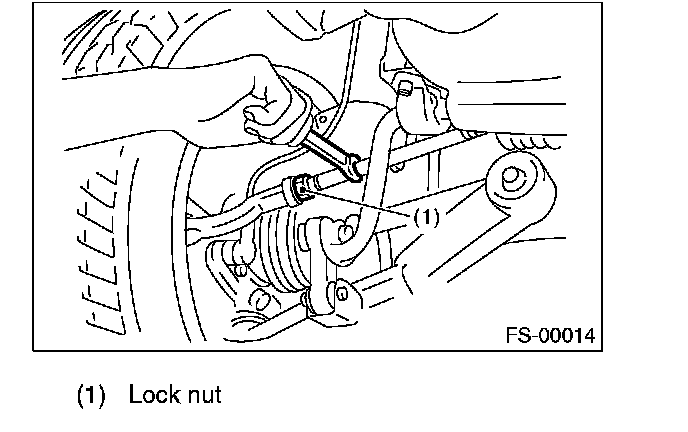 (1)

FS-00014

(1) Lock nut