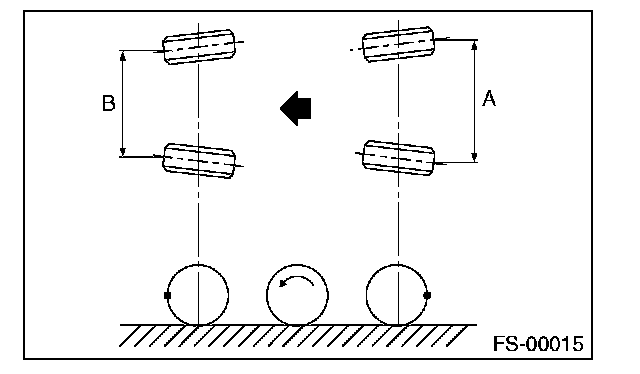 B

A

FS-00015