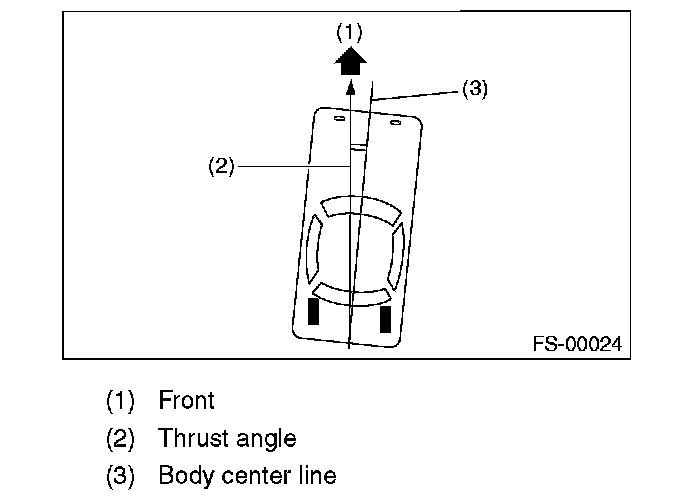 (1)

(3)

(2)

FS-00024

(1) Front
(2) Thrust angle
(3) Body center line