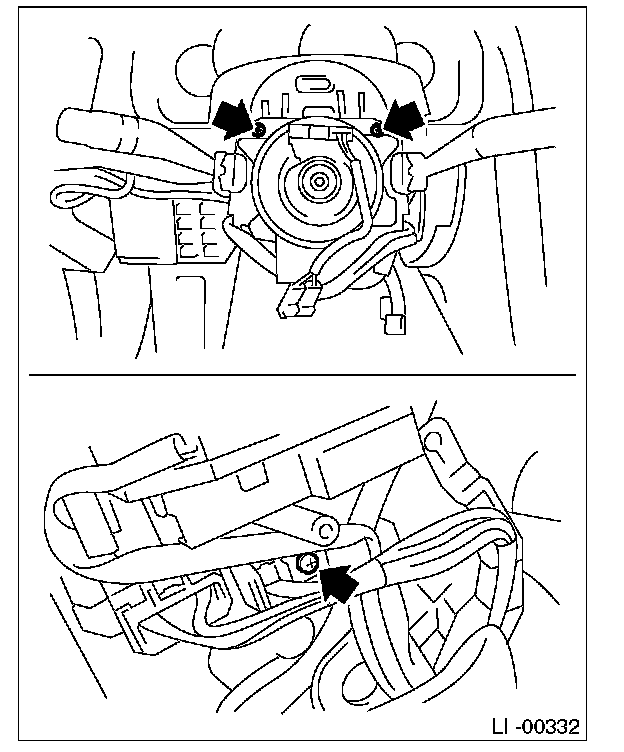 LI -00332