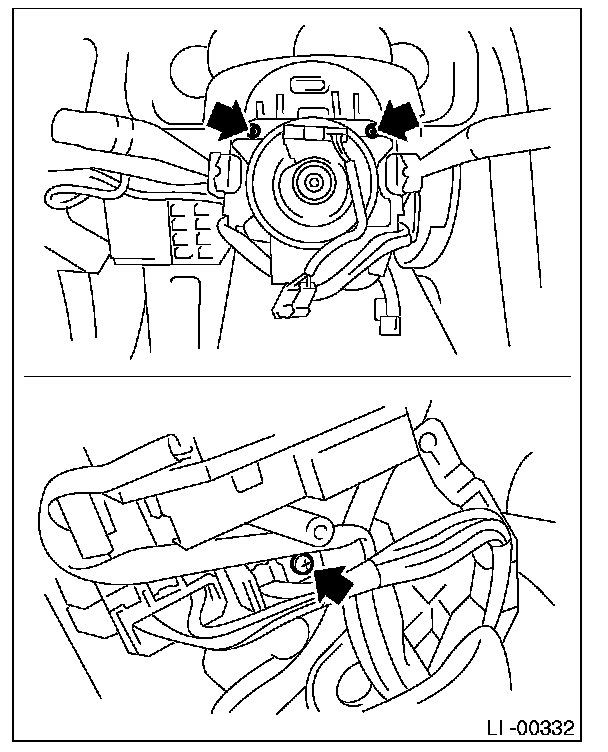 LI -00332