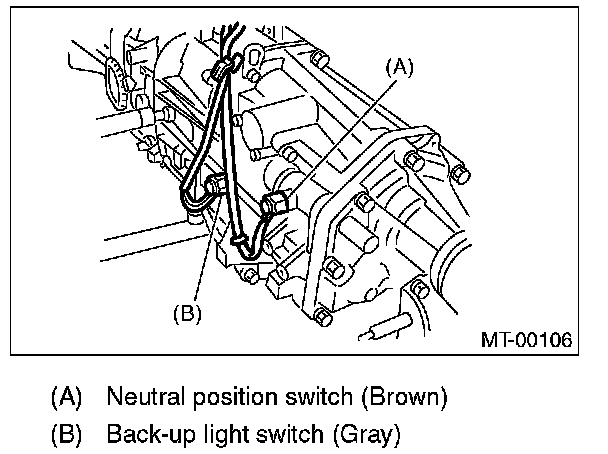 (A)

(B)

MT-00106

(A) Neutral position switch (Brown)

(B) Back-up light switch (Gray)