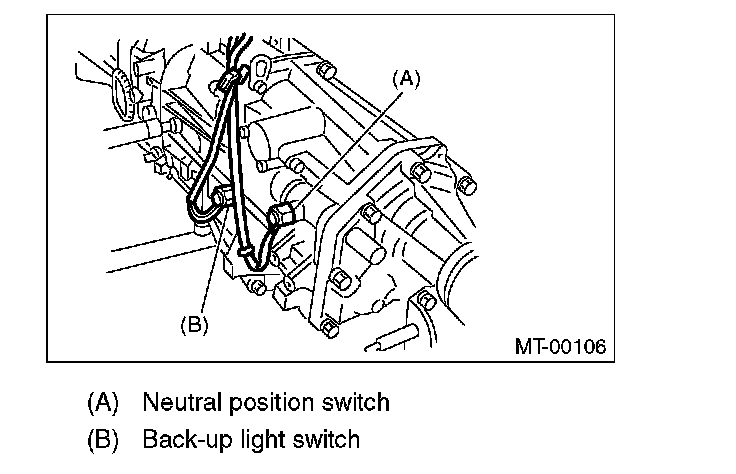 (A)

(B)

MT-00106

(A) Neutral position switch

(B) Back-up light switch