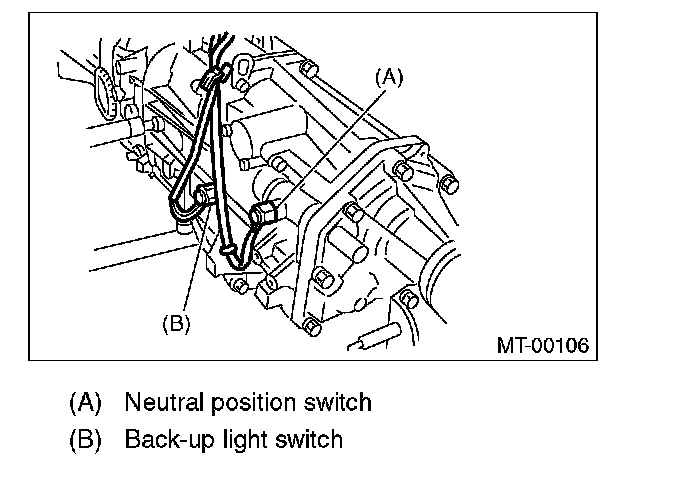 (A)

(B)

MT-00106

(A) Neutral position switch

(B) Back-up light switch