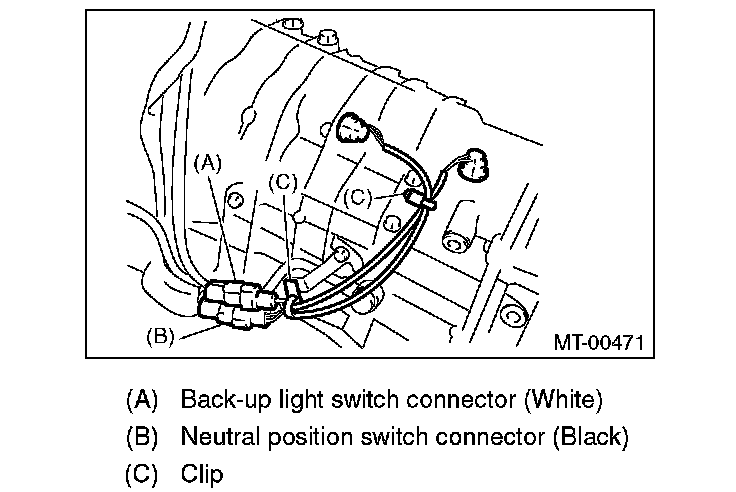 (A)
(C)
(C)
(B)
MT-00471

(A) Back-up light switch connector (White)
(B) Neutral position switch connector (Black)
(C) Clip