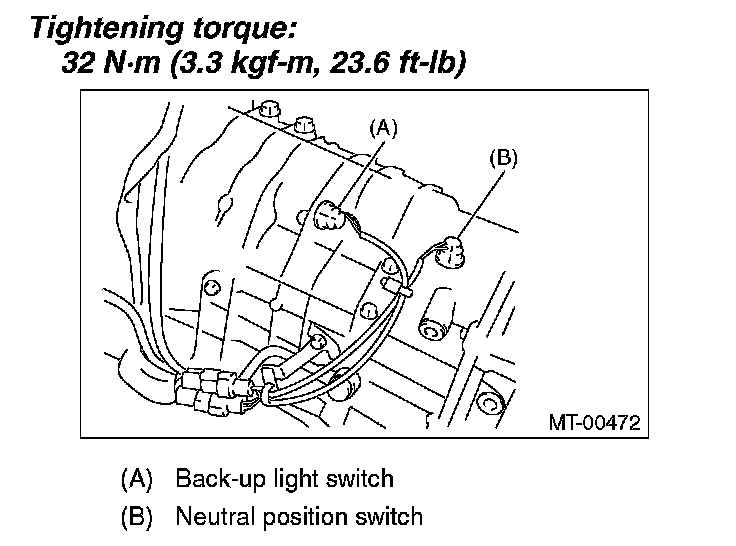 Tightening torque:
32 N·m (3.3 kgf-m, 23.6 ft-lb)

(A)

(B)

MT-00472

(A) Back-up light switch

(B) Neutral position switch