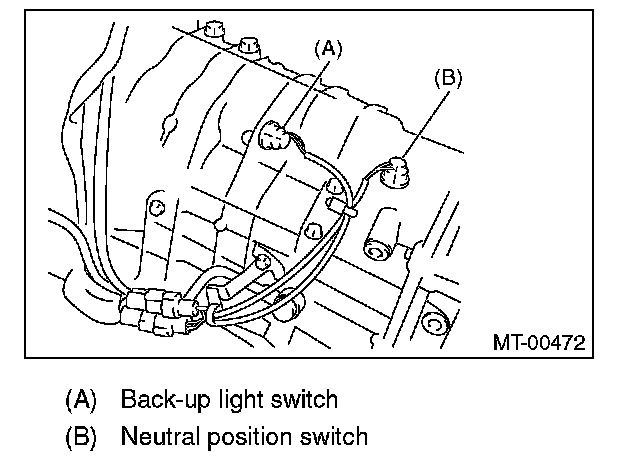 (A)

(B)

MT-00472

(A) Back-up light switch

(B) Neutral position switch