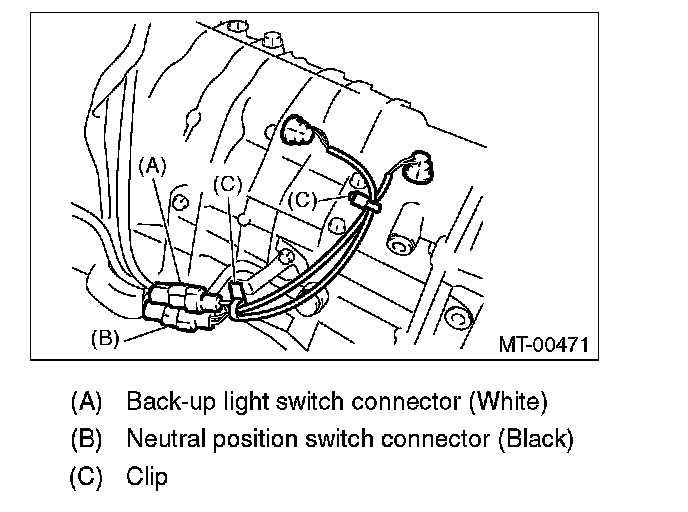 (A)
(C)
(C)
(B)
MT-00471

(A) Back-up light switch connector (White)
(B) Neutral position switch connector (Black)
(C) Clip