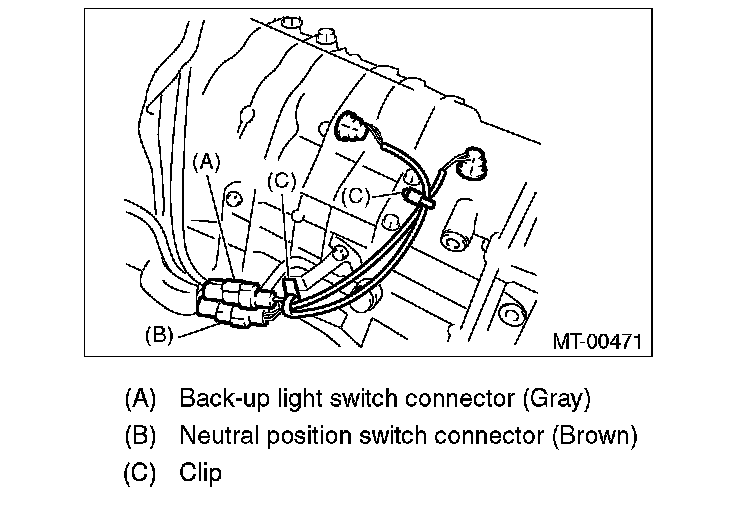 (A)
(C)
(C)
(B)
MT-00471

(A) Back-up light switch connector (Gray)
(B) Neutral position switch connector (Brown)
(C) Clip