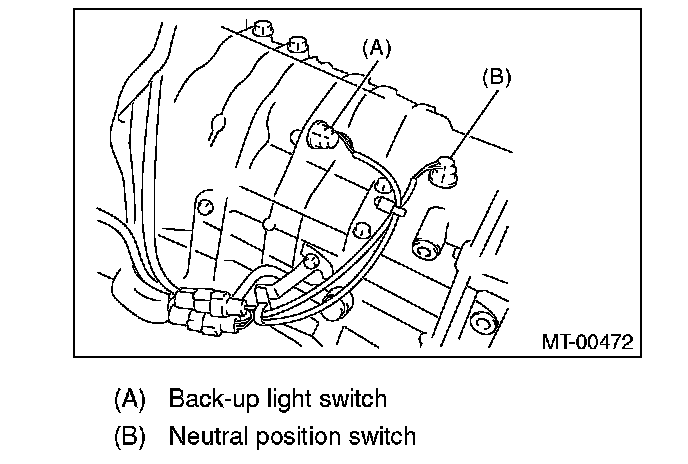 (A)

(B)

MT-00472

(A) Back-up light switch

(B) Neutral position switch