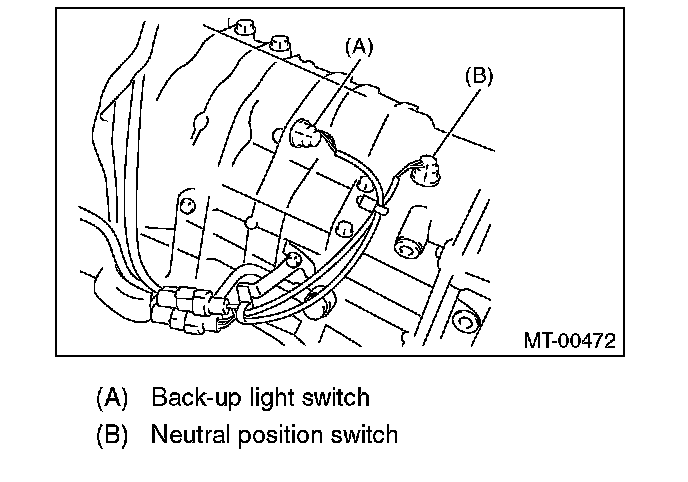 (A)
(B)
MT-00472

(A) Back-up light switch
(B) Neutral position switch