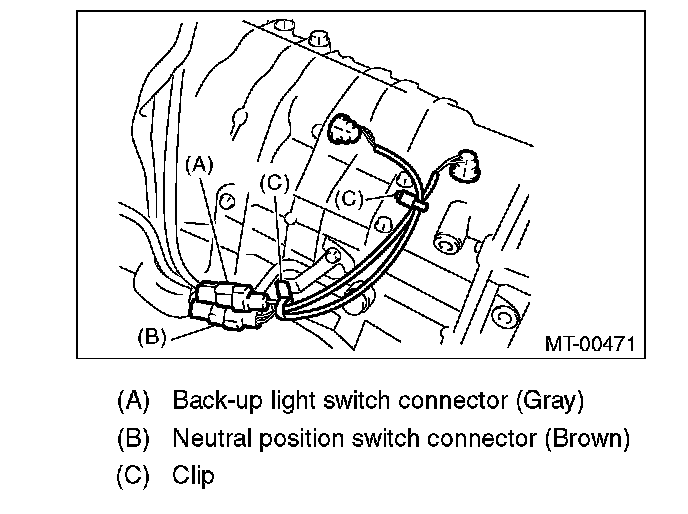 (A)
(C)
(C)
(B)
MT-00471

(A) Back-up light switch connector (Gray)
(B) Neutral position switch connector (Brown)
(C) Clip