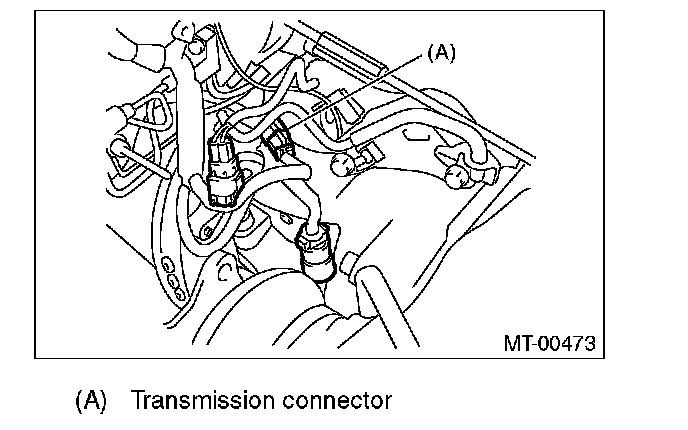 (A)

MT-00473

(A) Transmission connector