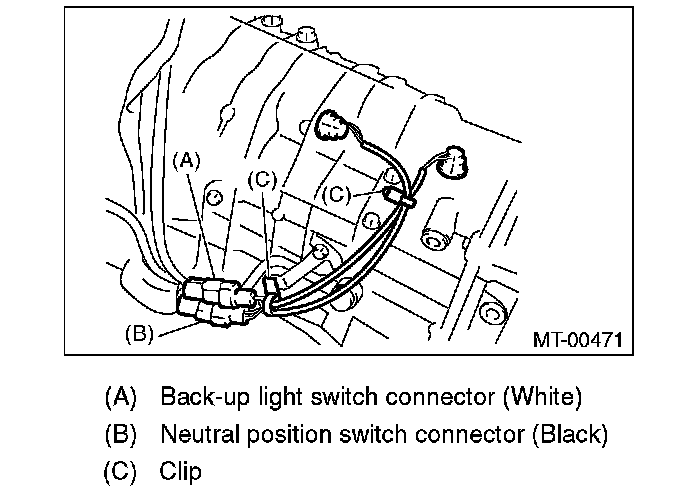 (A)
(C)
(C)
(B)
MT-00471

(A) Back-up light switch connector (White)
(B) Neutral position switch connector (Black)
(C) Clip