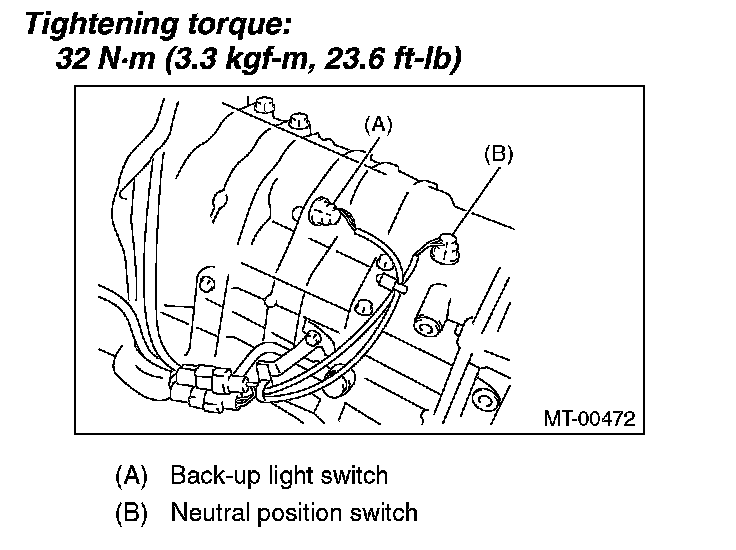 Tightening torque:
32 N·m (3.3 kgf-m, 23.6 ft-lb)

(A)

(B)

MT-00472

(A) Back-up light switch
(B) Neutral position switch