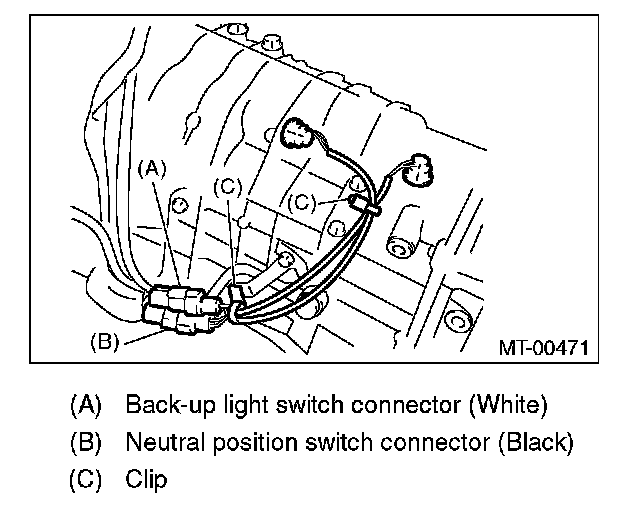 (A)
(C)
(C)
(B)
MT-00471

(A) Back-up light switch connector (White)
(B) Neutral position switch connector (Black)
(C) Clip