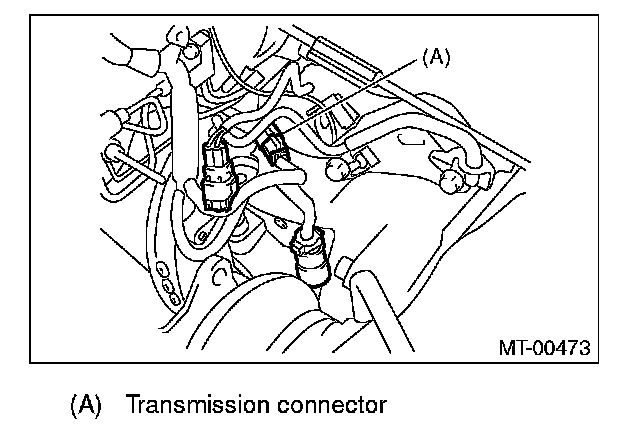 (A)

MT-00473

(A) Transmission connector