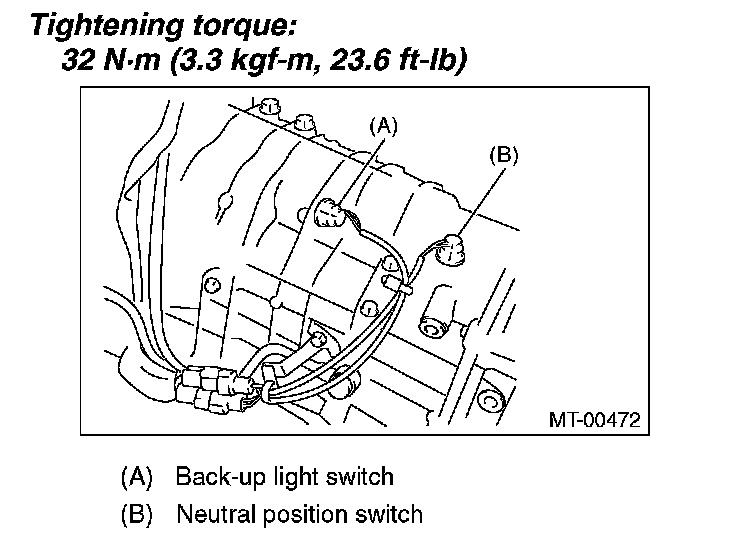 Tightening torque:
32 N·m (3.3 kgf-m, 23.6 ft-lb)

(A)

(B)

MT-00472

(A) Back-up light switch
(B) Neutral position switch