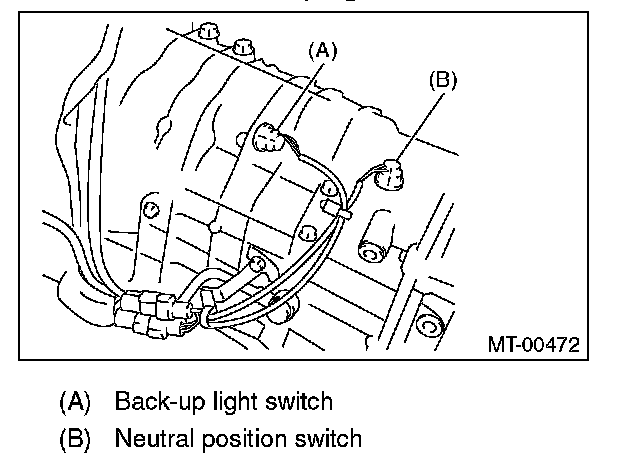 (A)

(B)

MT-00472

(A) Back-up light switch

(B) Neutral position switch