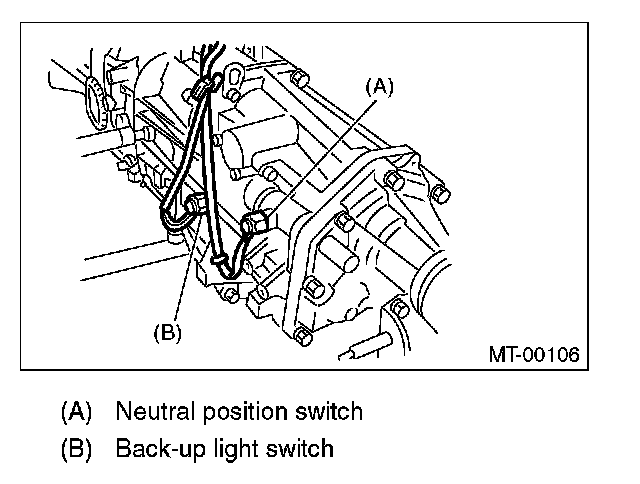 (A)

(B)

MT-00106

(A) Neutral position switch

(B) Back-up light switch