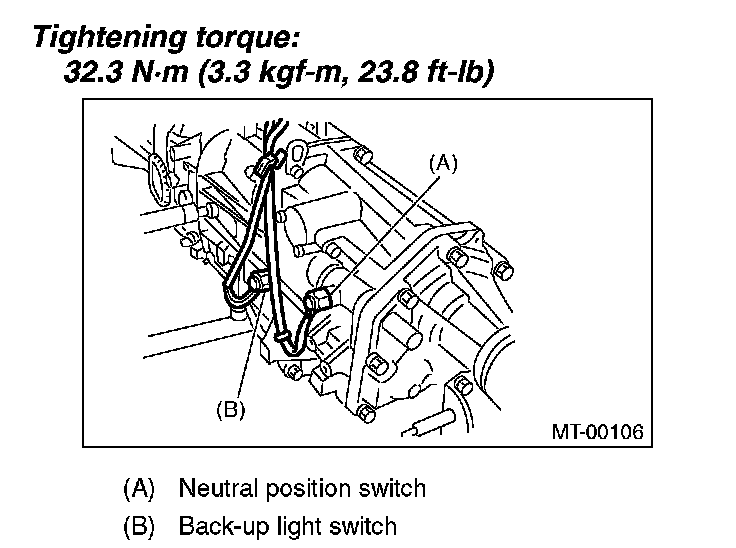 Tightening torque:
32.3 N·m (3.3 kgf-m, 23.8 ft-lb)

(A)

(B)

MT-00106

(A) Neutral position switch

(B) Back-up light switch