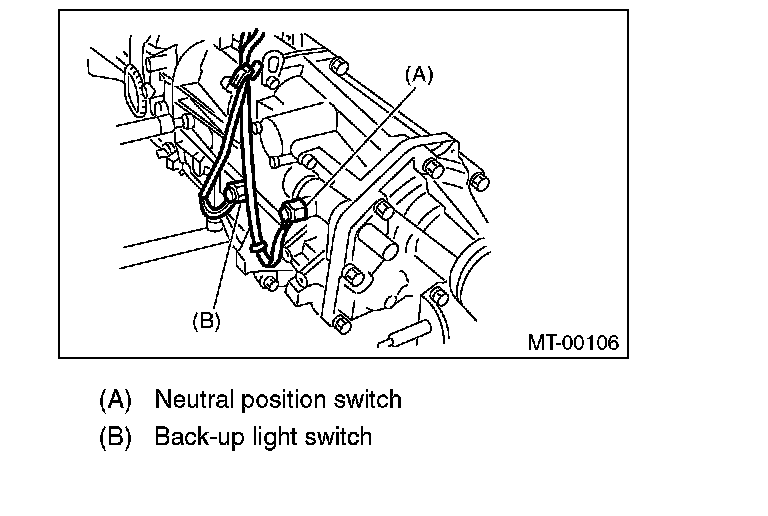 (A)

(B)

MT-00106

(A) Neutral position switch

(B) Back-up light switch