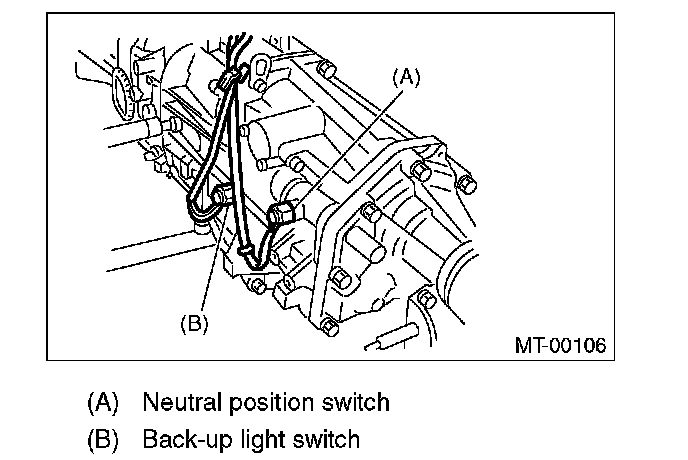 (A)

(B)

MT-00106

(A) Neutral position switch
(B) Back-up light switch