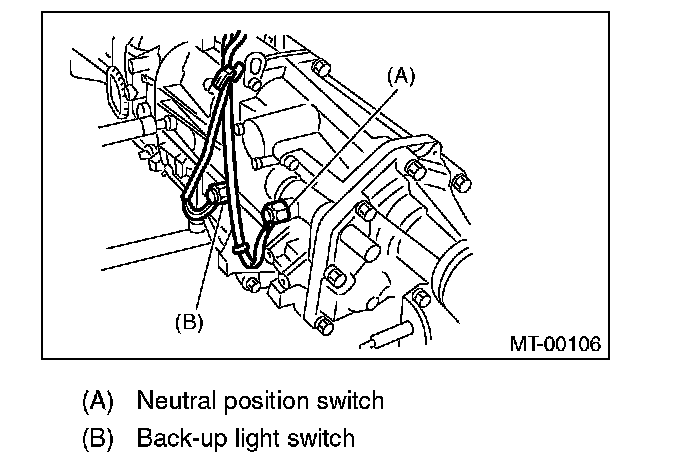 (A)

(B)

MT-00106

(A) Neutral position switch

(B) Back-up light switch