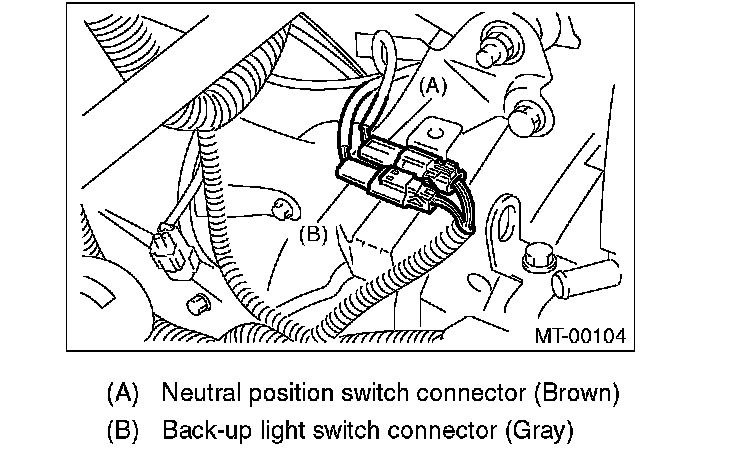 (A)

(B)

MT-00104

(A) Neutral position switch connector (Brown)

(B) Back-up light switch connector (Gray)