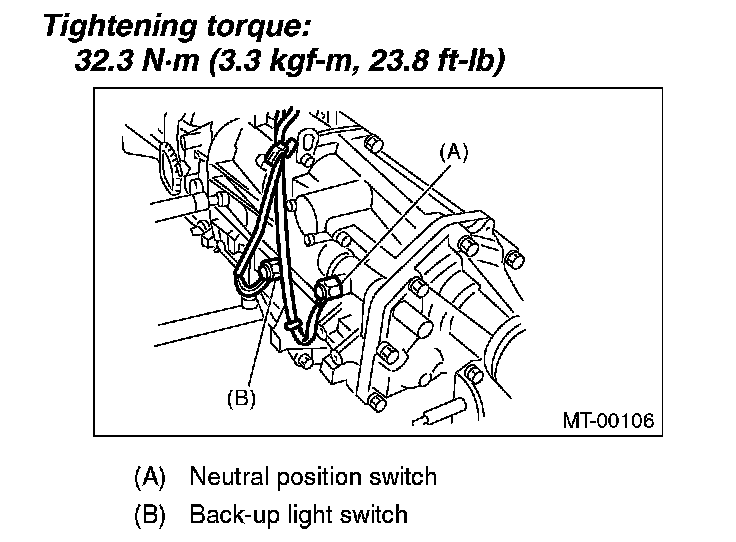 Tightening torque:
32.3 N·m (3.3 kgf-m, 23.8 ft-lb)

(A)

(B)

MT-00106

(A) Neutral position switch
(B) Back-up light switch