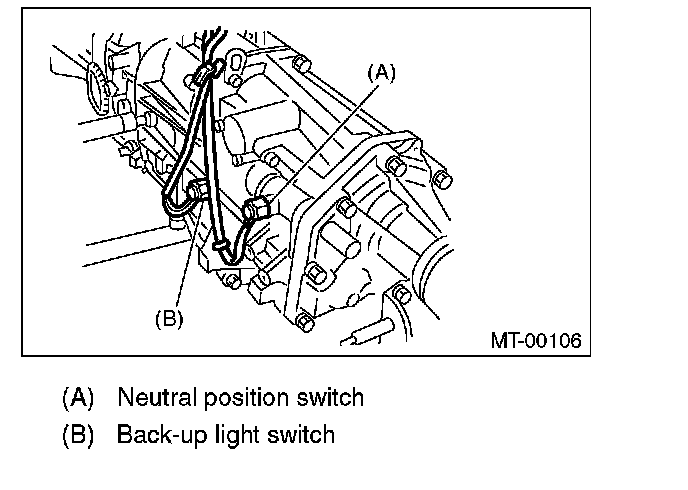 (A)

(B)

MT-00106

(A) Neutral position switch

(B) Back-up light switch