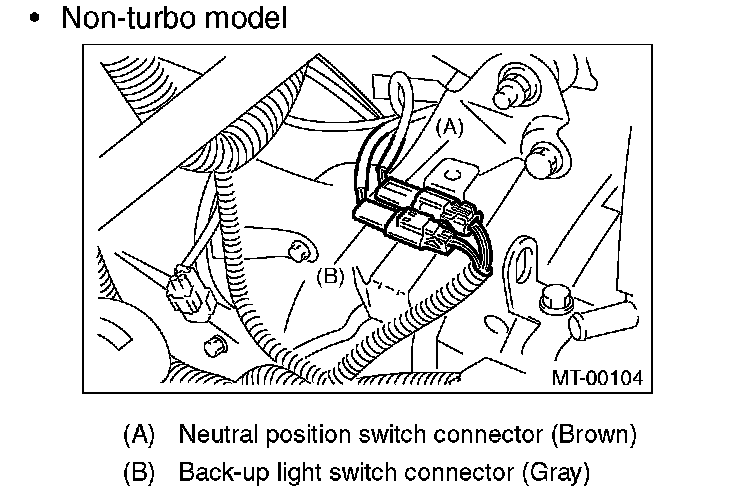 • Non-turbo model

(A)

(B)

MT-00104

(A) Neutral position switch connector (Brown)

(B) Back-up light switch connector (Gray)