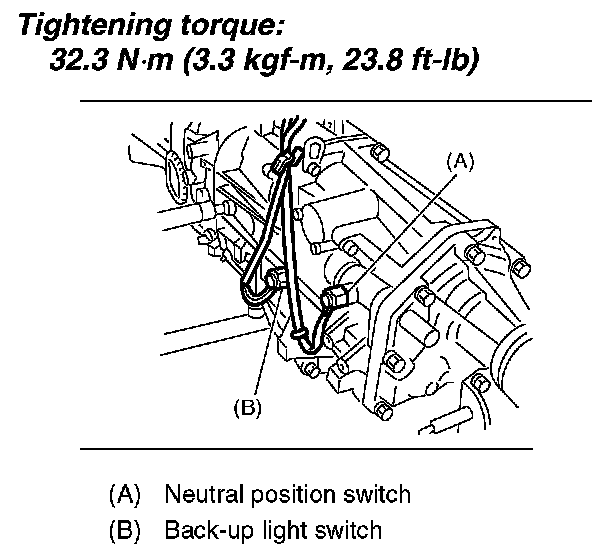 Tightening torque:
32.3 N·m (3.3 kgf-m, 23.8 ft-lb)

(A)

(B)

(A) Neutral position switch
(B) Back-up light switch