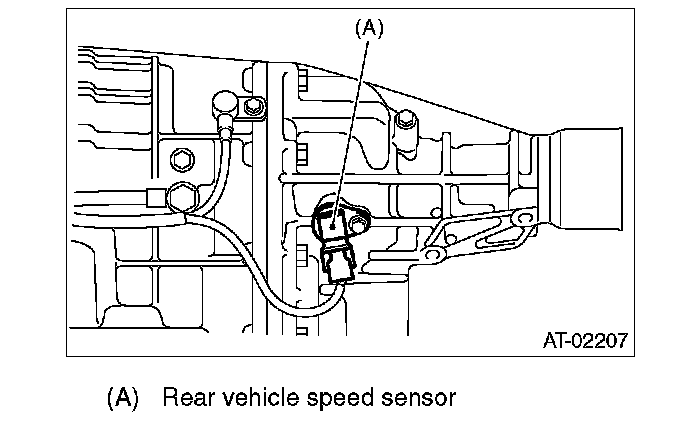 (A)

AT-02207

(A) Rear vehicle speed sensor