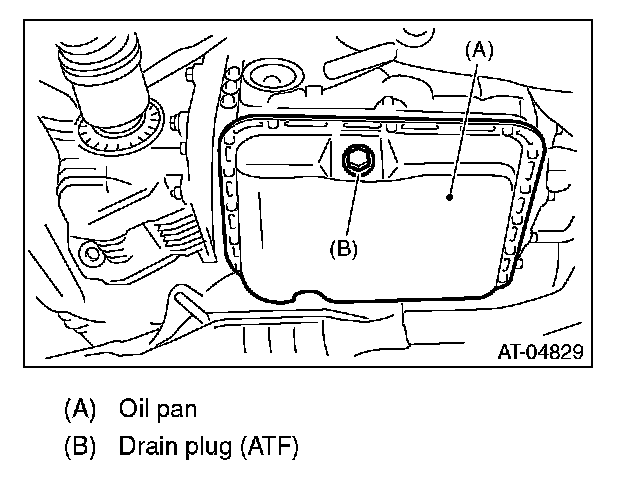 (A)

(B)

AT-04829

(A) Oil pan

(B) Drain plug (ATF)