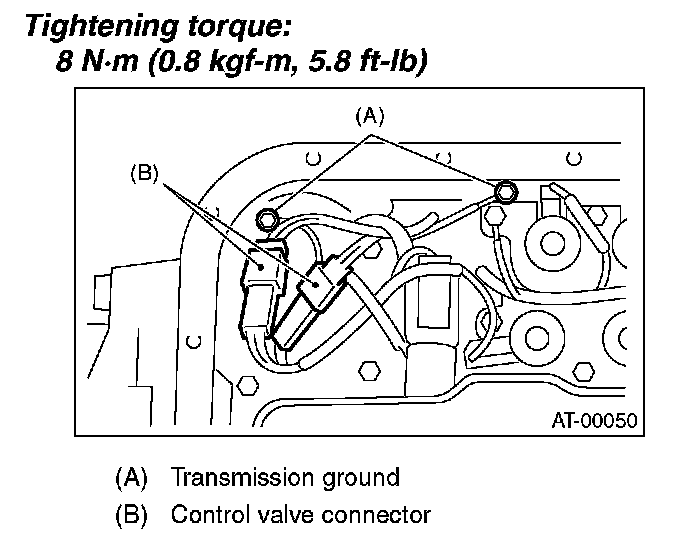 Tightening torque:
8 N·m (0.8 kgf-m, 5.8 ft-lb)

(A)

(B)

AT-00050

(A) Transmission ground
(B) Control valve connector