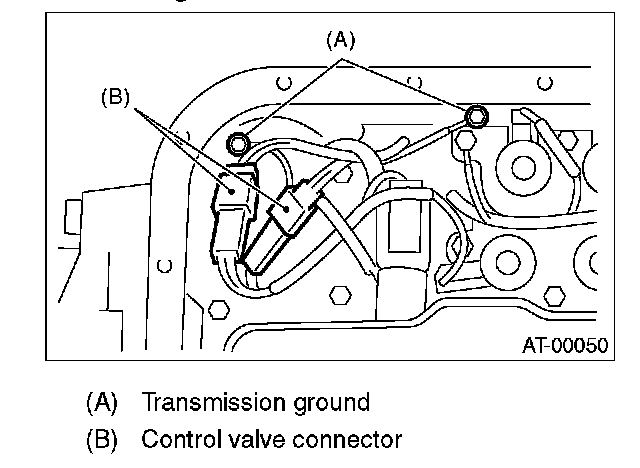 (A)

(B)

AT-00050

(A) Transmission ground

(B) Control valve connector