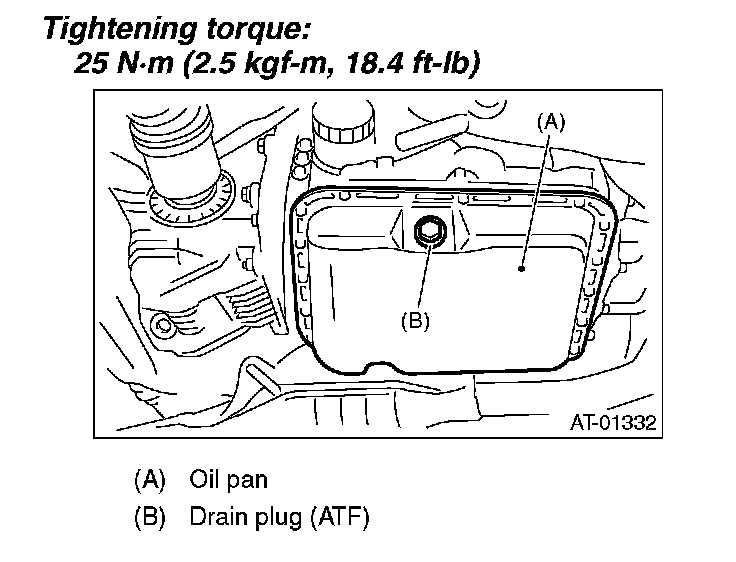 Tightening torque:
25 N·m (2.5 kgf-m, 18.4 ft-lb)

(A)

(B)

AT-01332

(A) Oil pan
(B) Drain plug (ATF)