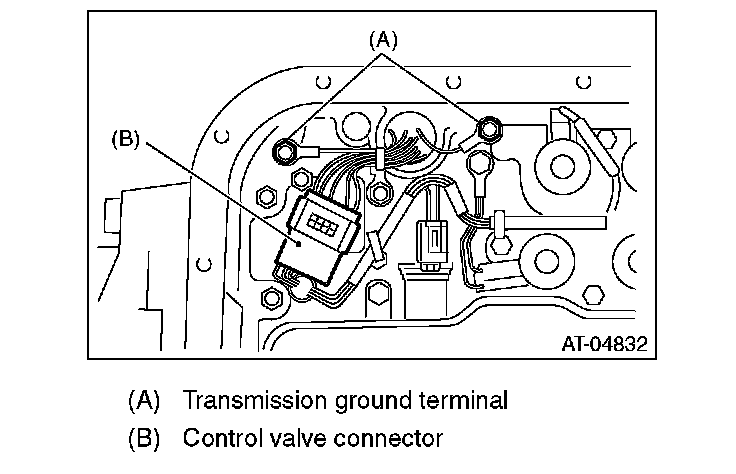 (A)

(B)

AT-04832

(A) Transmission ground terminal
(B) Control valve connector