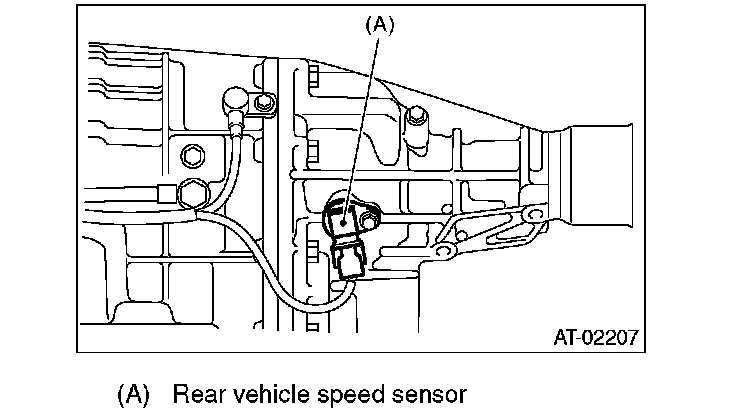 (A)

AT-02207

(A) Rear vehicle speed sensor